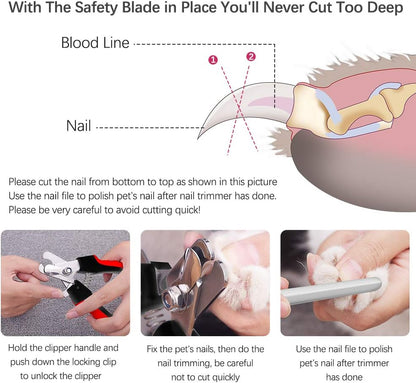 With The Safety Blade in Place You'll Never Cut Too Deep

Blood Line

1

2

Nail

Please cut the nail from bottom to top as shown in this picture
Use the nail file to polish pet's nail after nail trimmer has done.
Please be very careful to avoid cutting quick!

Hold the clipper handle and push down the locking clip to unlock the clipper

Fix the pet's nails, then do the nail trimming, be careful not to cut quickly

Use the nail file to polish pet's nail after trimmer has done